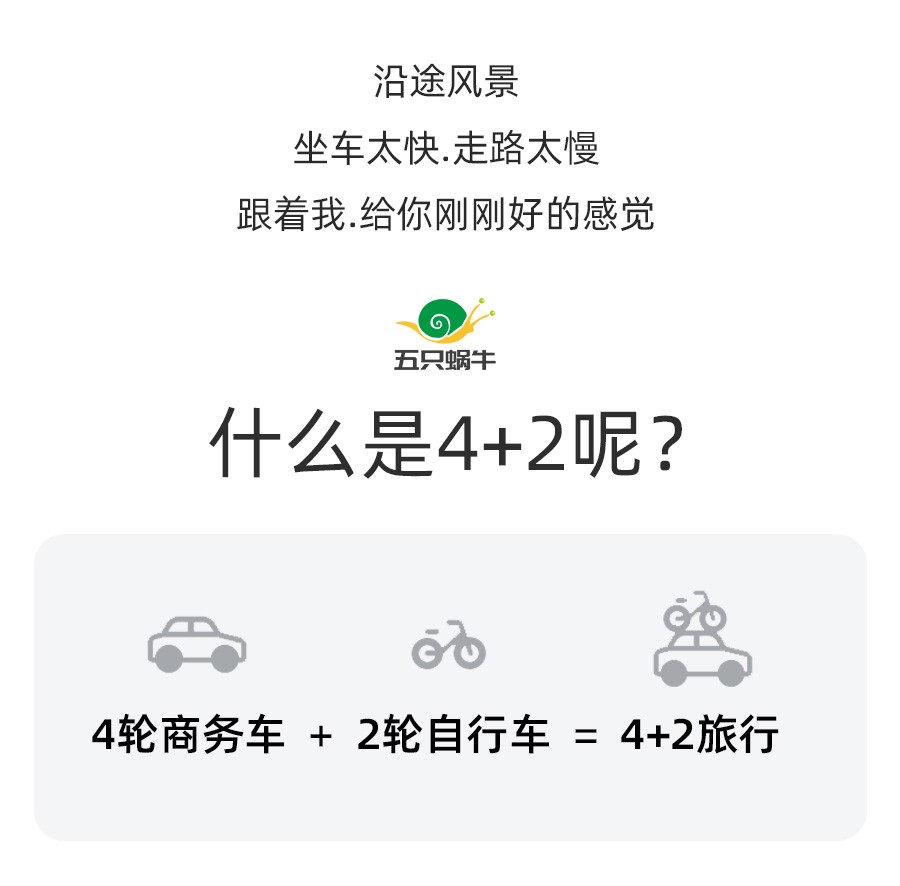 沿途风景

坐车太快.走路太慢

跟着我.给你刚刚好的感觉

五只蜗牛

什么是4+2呢？

4轮商务车 + 2轮自行车 = 4+2旅行